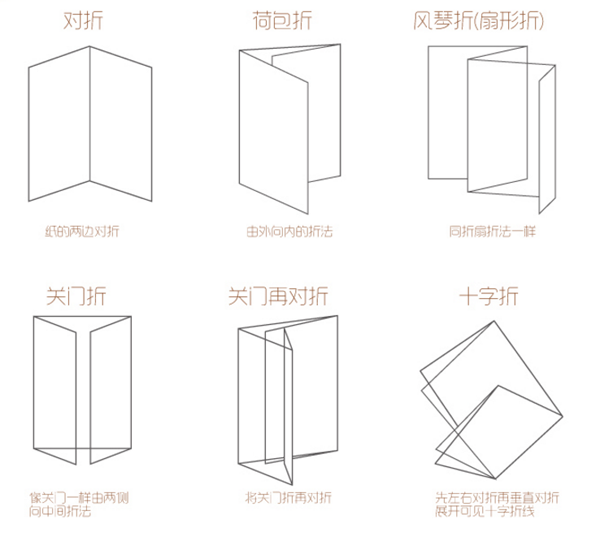 对折

纸的两边对折

荷包折

由外向内的折法

风琴折(扇形折)

同折扇折法一样

关门折

像关门一样由两侧向中间折法

关门再对折

将关门折再对折

十字折

先左右对折再垂直对折展开可见十字折线